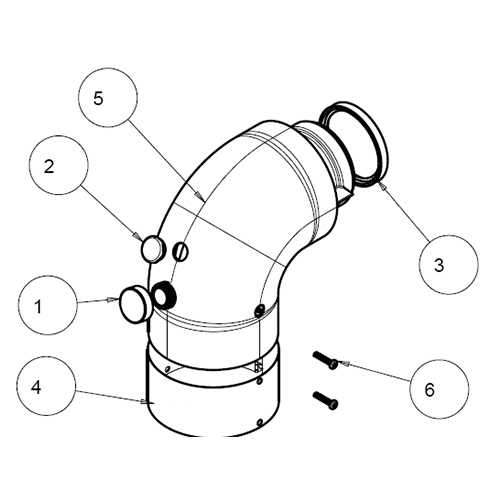 5
2
3
1
4
6