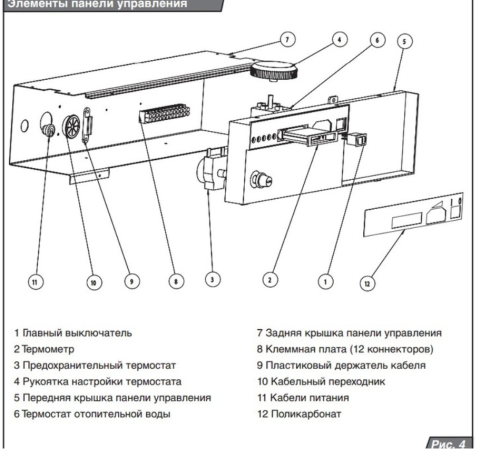 Элементы панели управления

7
4
6
5
11
10
9
8
3
2
1
12

1 Главный выключатель
2 Термометр
3 Предохранительный термостат
4 Рукоятка настройки термостата
5 Передняя крышка панели управления
6 Термостат отопительной воды

7 Задняя крышка панели управления
8 Клеммная плата (12 коннекторов)
9 Пластиковый держатель кабеля
10 Кабельный переходник
11 Кабели питания
12 Поликарбонат

Рис. 4